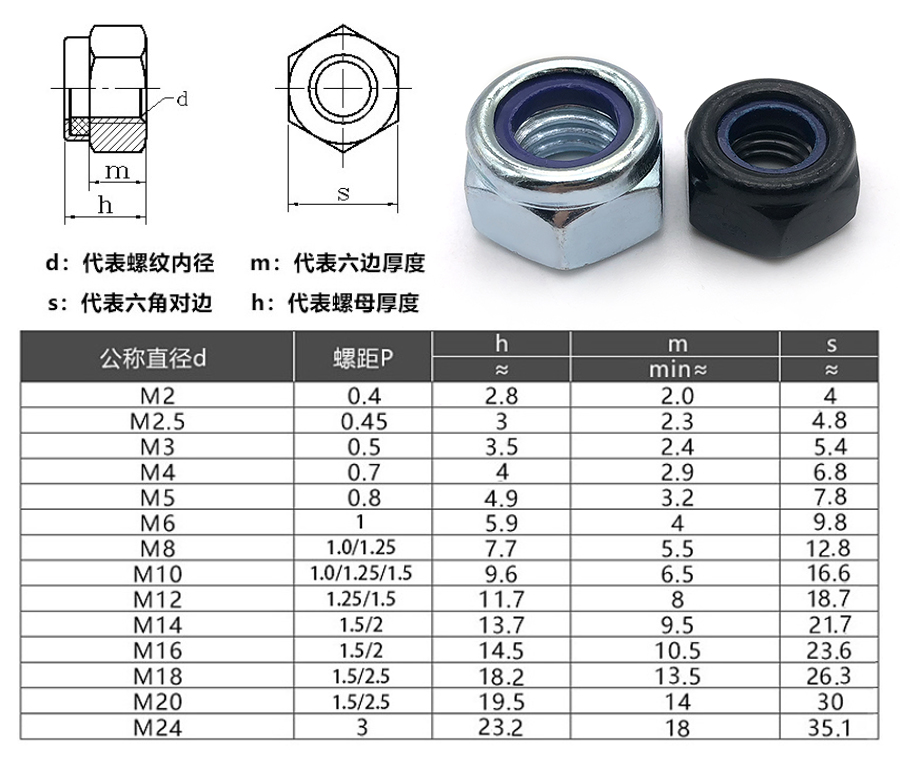 d

m

h

s

d：代表螺纹内径　m：代表六边厚度

s：代表六角对边　h：代表螺母厚度

| 公称直径d | 螺距P | h ≈ | m min≈ | s ≈ |
|---|---|---|---|---|
| M2 | 0.4 | 2.8 | 2.0 | 4 |
| M2.5 | 0.45 | 3 | 2.3 | 4.8 |
| M3 | 0.5 | 3.5 | 2.4 | 5.4 |
| M4 | 0.7 | 4 | 2.9 | 6.8 |
| M5 | 0.8 | 4.9 | 3.2 | 7.8 |
| M6 | 1 | 5.9 | 4 | 9.8 |
| M8 | 1.0/1.25 | 7.7 | 5.5 | 12.8 |
| M10 | 1.0/1.25/1.5 | 9.6 | 6.5 | 16.6 |
| M12 | 1.25/1.5 | 11.7 | 8 | 18.7 |
| M14 | 1.5/2 | 13.7 | 9.5 | 21.7 |
| M16 | 1.5/2 | 14.5 | 10.5 | 23.6 |
| M18 | 1.5/2.5 | 18.2 | 13.5 | 26.3 |
| M20 | 1.5/2.5 | 19.5 | 14 | 30 |
| M24 | 3 | 23.2 | 18 | 35.1 |